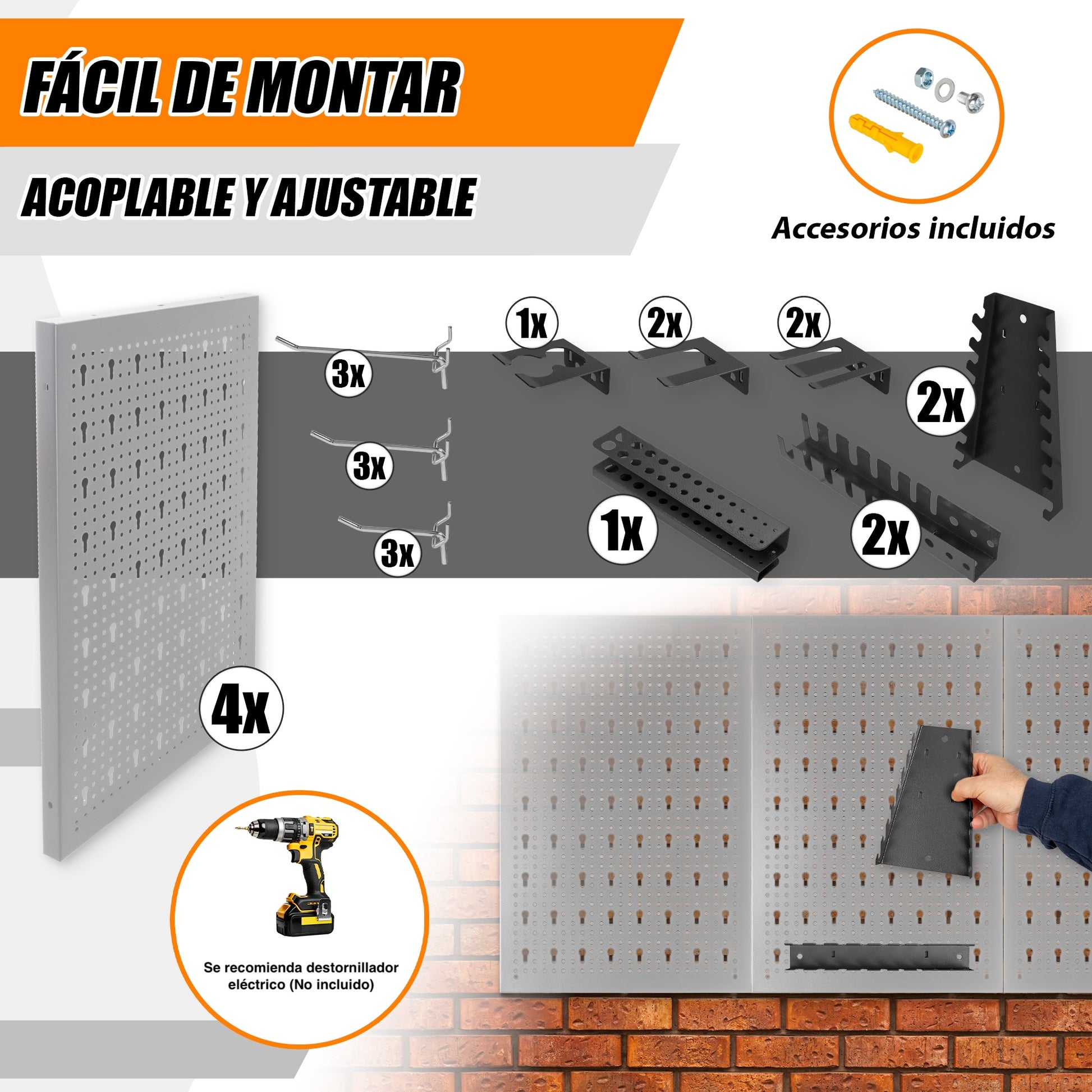 FÁCIL DE MONTAR

ACOPLABLE Y AJUSTABLE

Accesorios incluidos

3x

3x

3x

1x

2x

2x

2x

1x

2x

4x

Se recomienda destornillador eléctrico (No incluido)