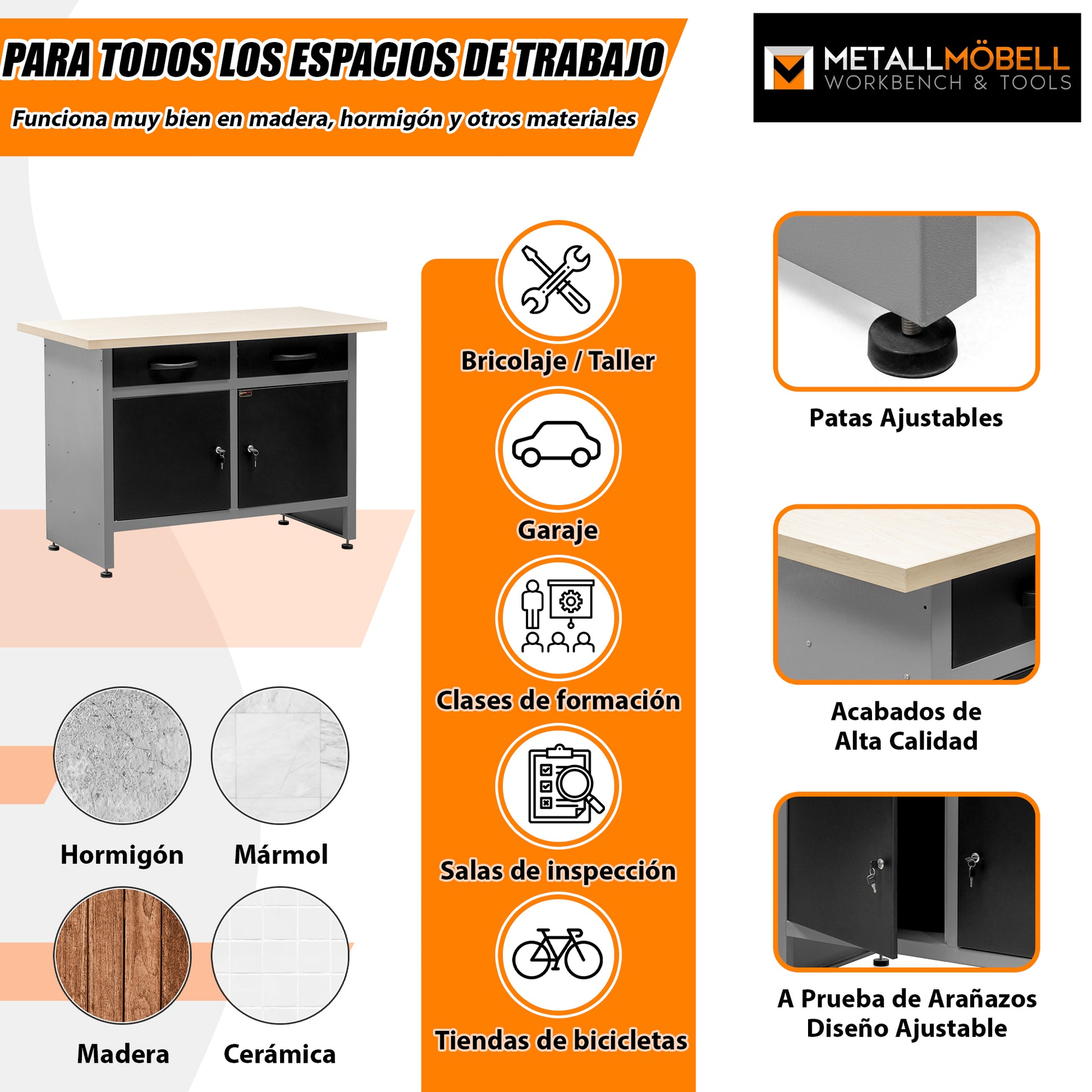 PARA TODOS LOS ESPACIOS DE TRABAJO

Funciona muy bien en madera, hormigón y otros materiales

METALLMÖBELL
WORKBENCH & TOOLS

Hormigón

Mármol

Madera

Cerámica

Bricolaje / Taller

Garaje

Clases de formación

Salas de inspección

Tiendas de bicicletas

Patas Ajustables

Acabados de Alta Calidad

A Prueba de Arañazos
Diseño Ajustable