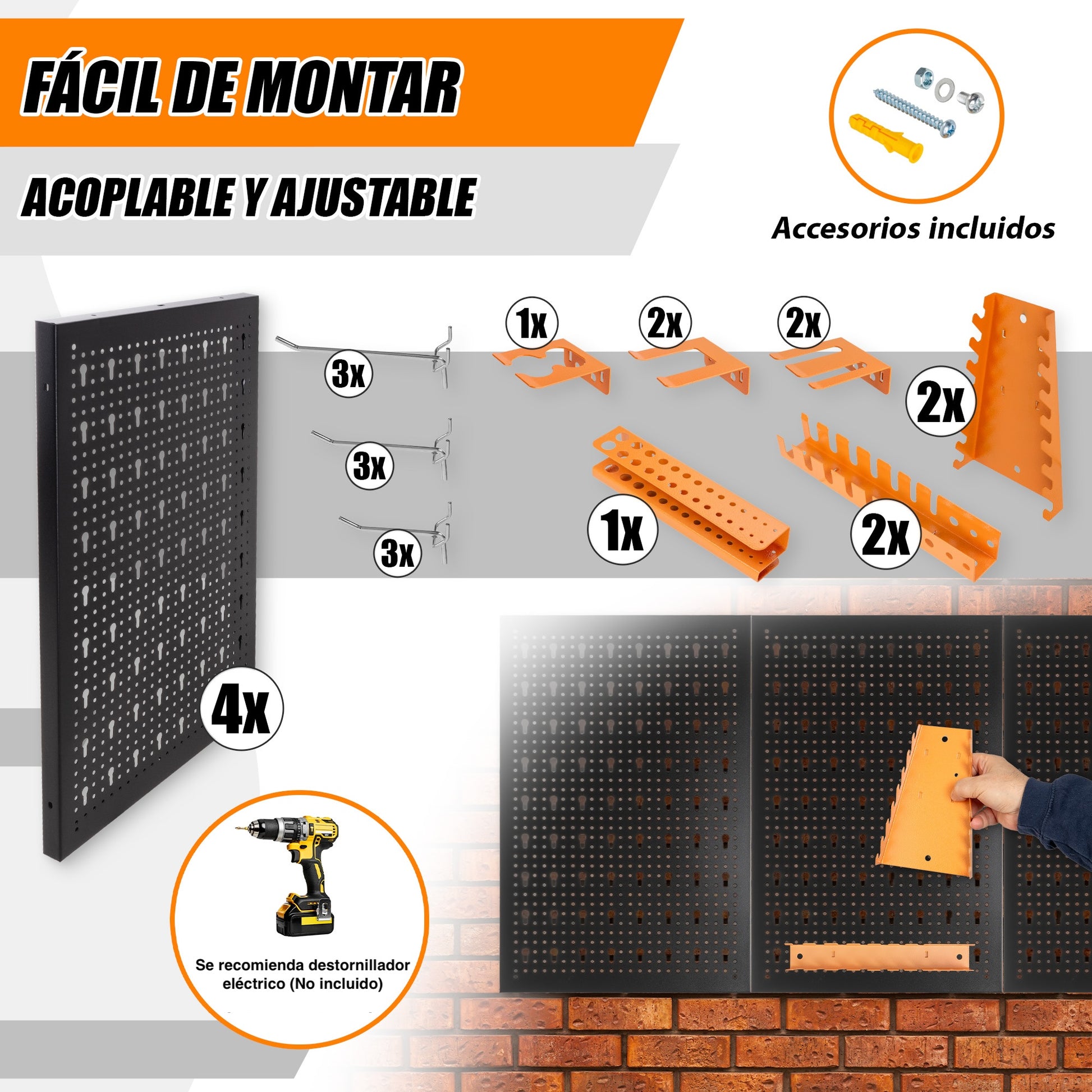 FÁCIL DE MONTAR

ACOPLABLE Y AJUSTABLE

Accesorios incluidos

3x

3x

3x

1x

2x

2x

2x

1x

2x

4x

Se recomienda destornillador eléctrico (No incluido)