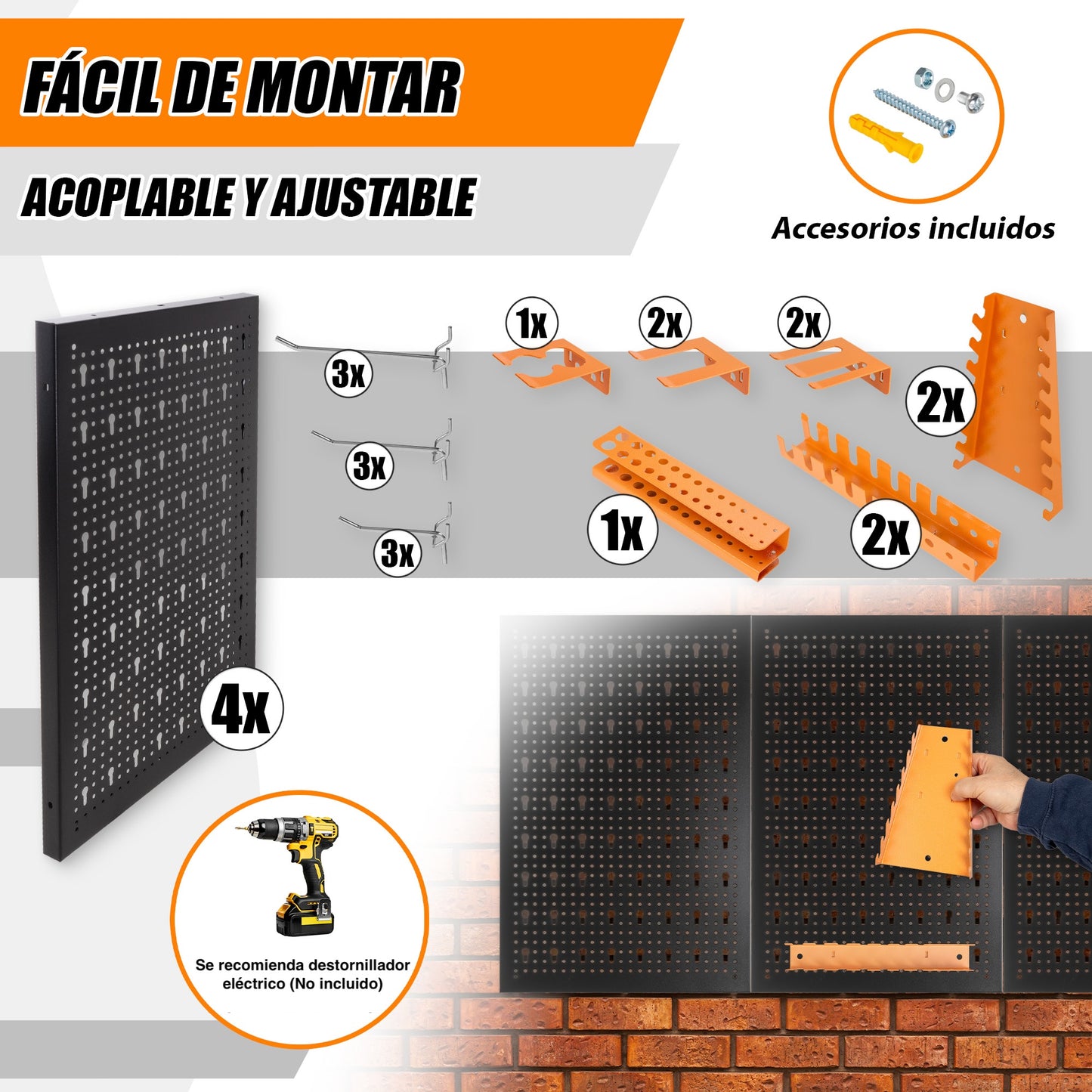 FÁCIL DE MONTAR

ACOPLABLE Y AJUSTABLE

Accesorios incluidos

3x

3x

3x

1x

2x

2x

2x

1x

2x

4x

Se recomienda destornillador eléctrico (No incluido)